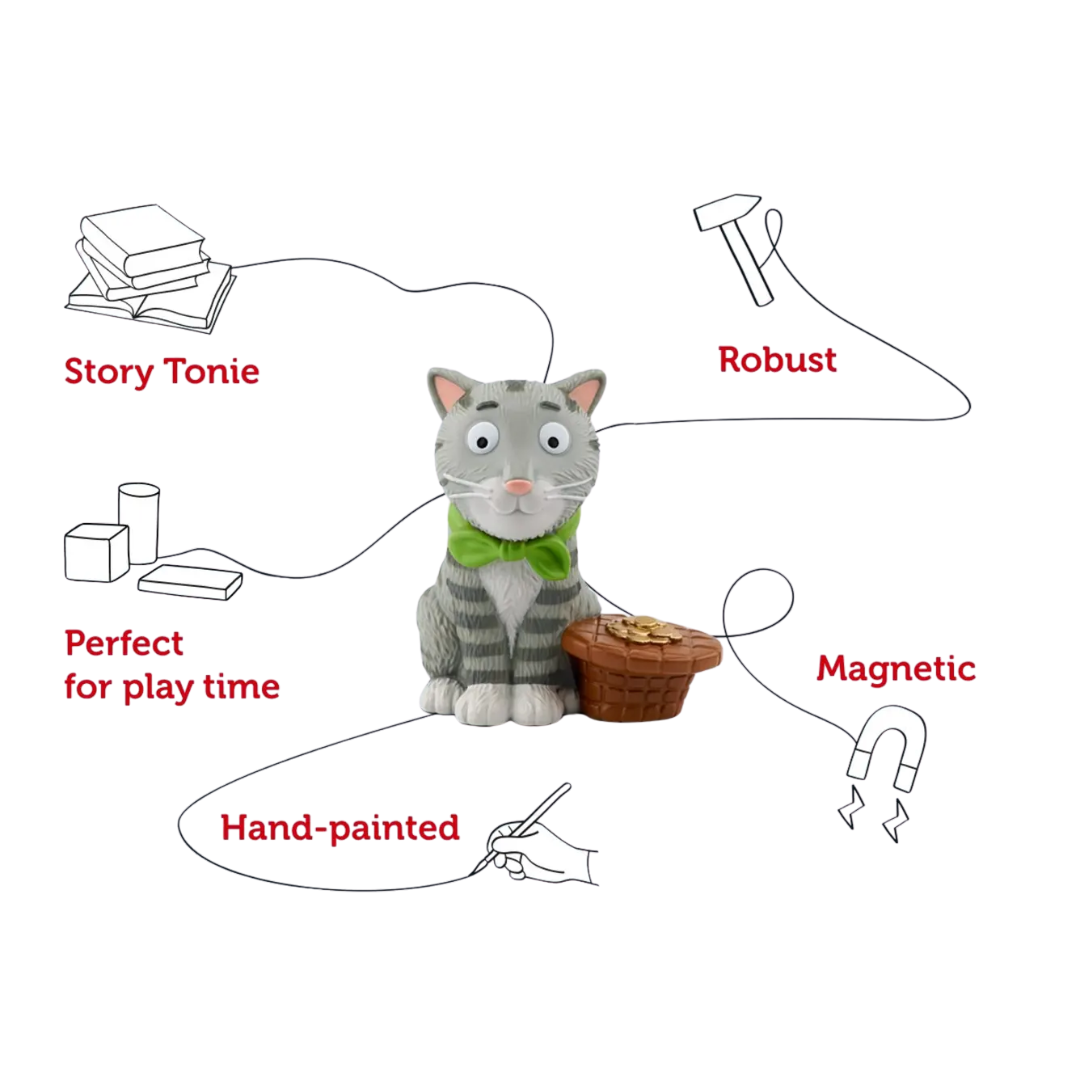 Story Tonie

Robust

Perfect for play time

Magnetic

Hand-painted